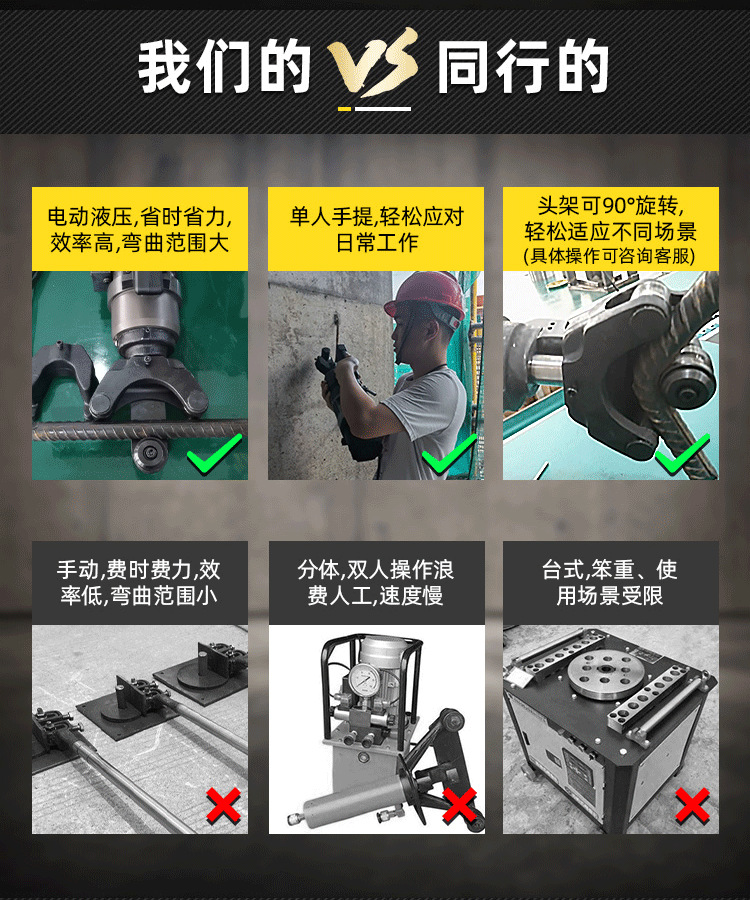 我们的 VS 同行的

电动液压,省时省力,效率高,弯曲范围大

单人手提,轻松应对日常工作

头架可90°旋转,轻松适应不同场景
(具体操作可咨询客服)

手动,费时费力,效率低,弯曲范围小

分体,双人操作浪费人工,速度慢

台式,笨重、使用场景受限