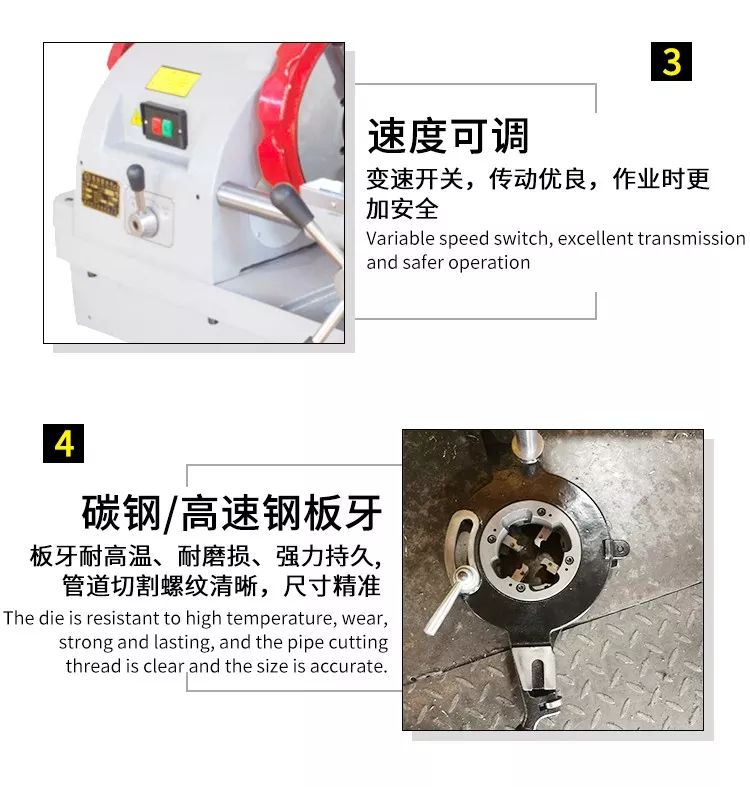 3

速度可调

变速开关，传动优良，作业时更加安全

Variable speed switch, excellent transmission and safer operation

4

碳钢/高速钢板牙

板牙耐高温、耐磨损、强力持久，管道切割螺纹清晰，尺寸精准

The die is resistant to high temperature, wear, strong and lasting, and the pipe cutting thread is clear and the size is accurate.